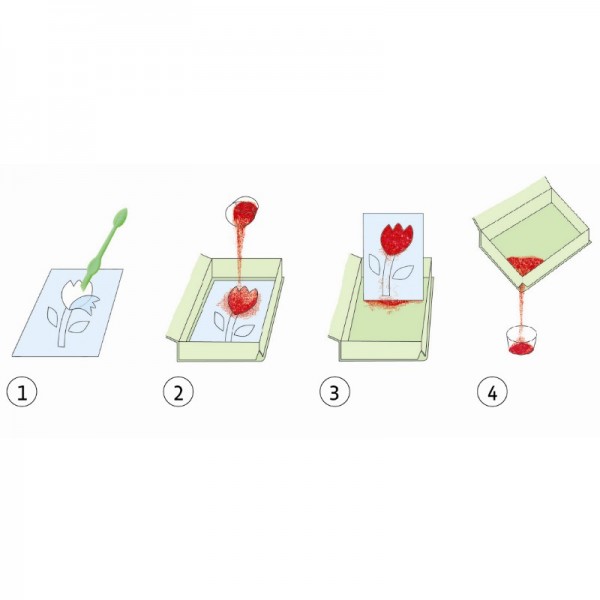 1

2

3

4